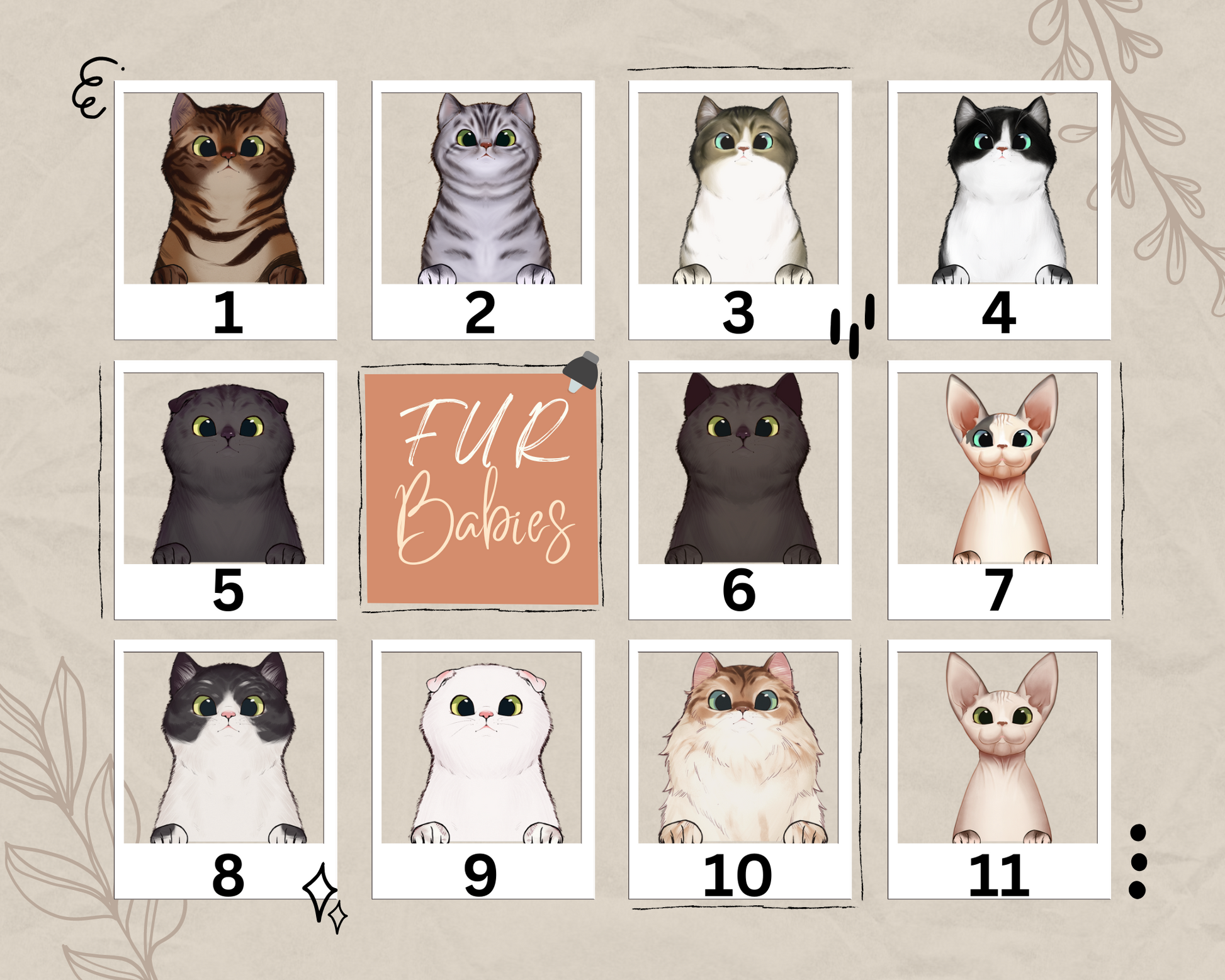 1
2
3
4
5
FUR Babies
6
7
8
9
10
11