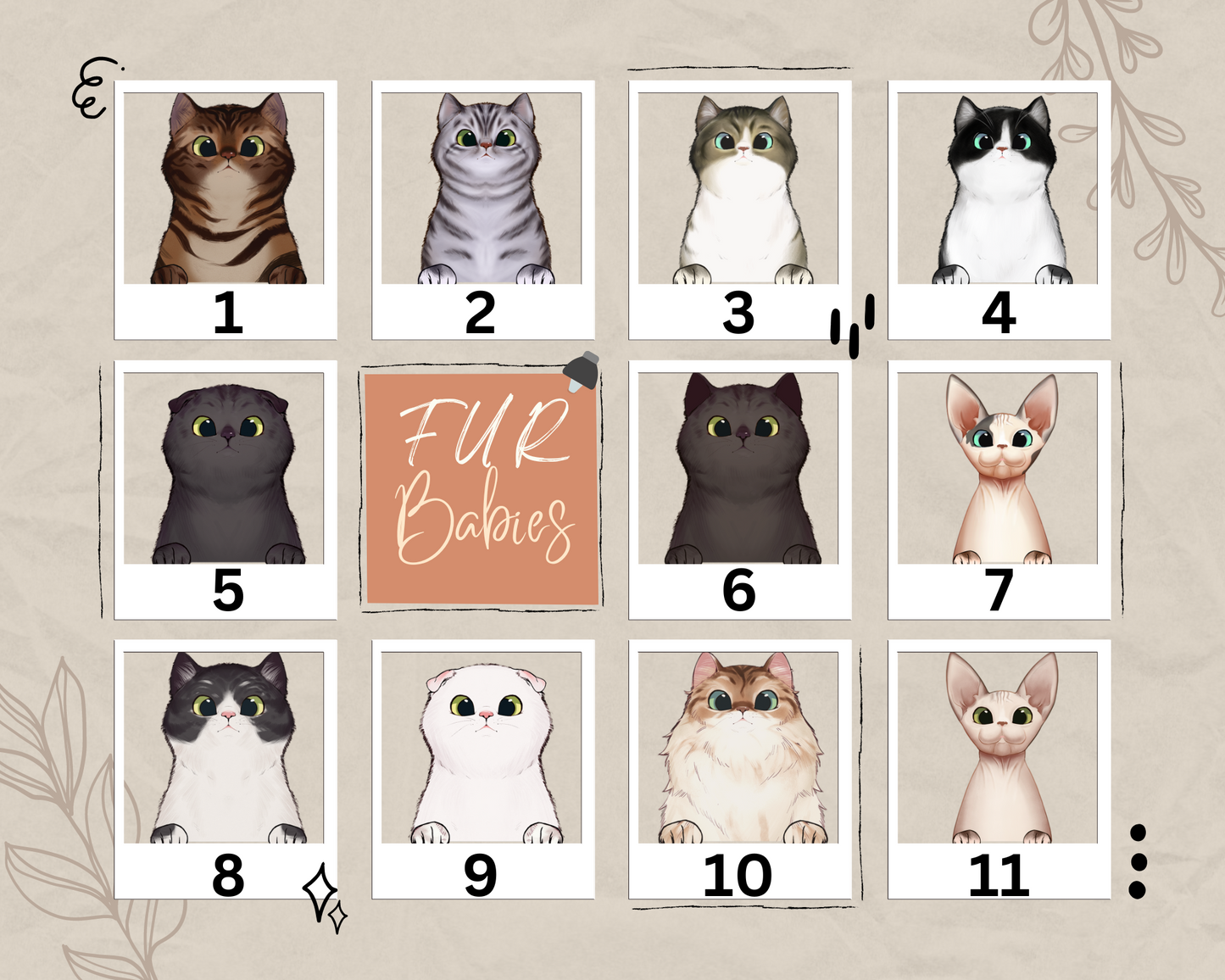 1

2

3

4

5

FUR Babies

6

7

8

9

10

11